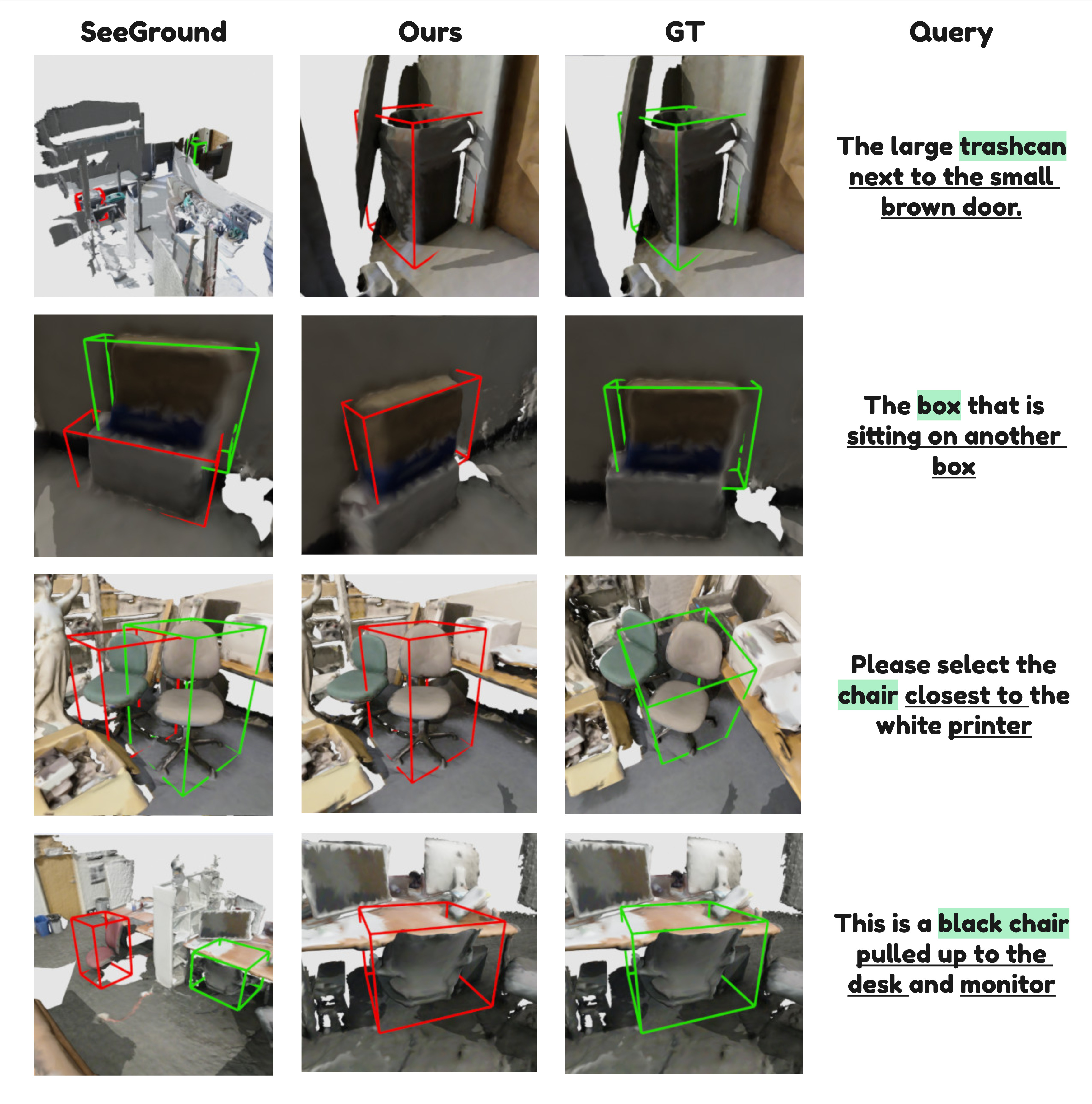 SeeGround

Ours

GT

Query

The large trashcan next to the small brown door.

The box that is sitting on another box

Please select the chair closest to the white printer

This is a black chair pulled up to the desk and monitor